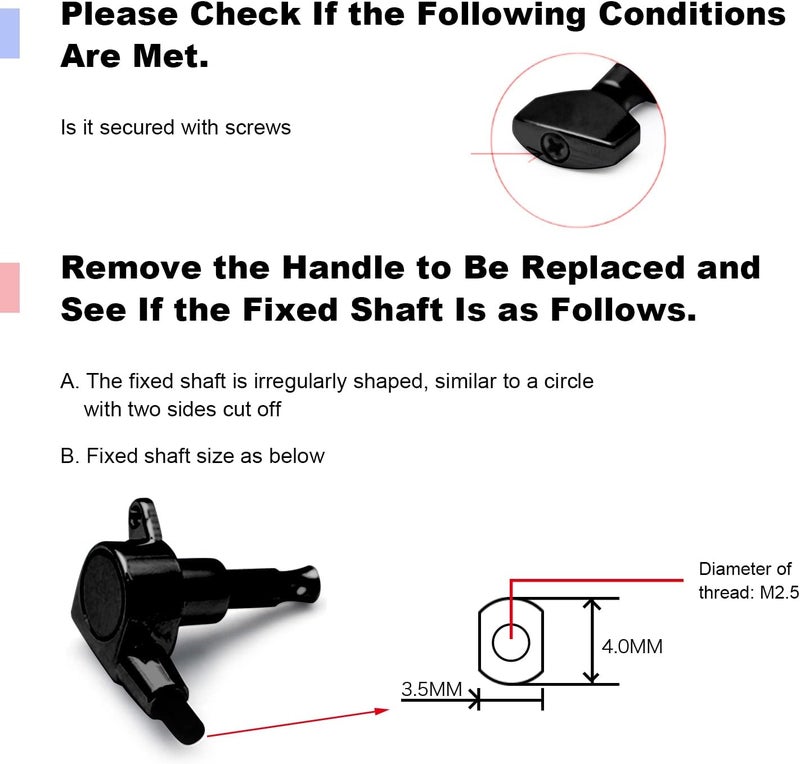 Please Check If the Following Conditions Are Met.

Is it secured with screws

Remove the Handle to Be Replaced and See If the Fixed Shaft Is as Follows.

A. The fixed shaft is irregularly shaped, similar to a circle with two sides cut off

B. Fixed shaft size as below

Diameter of thread: M2.5

4.0MM

3.5MM